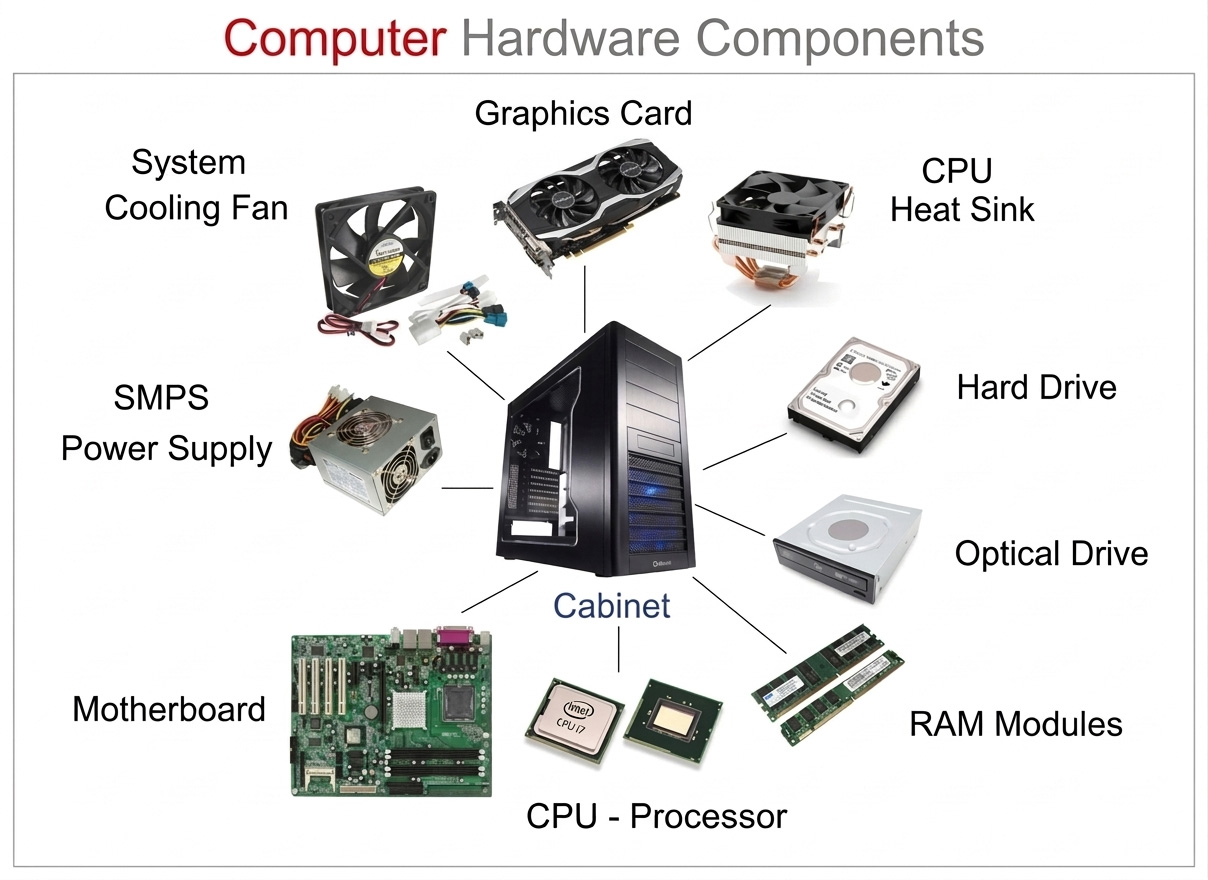 Computer Hardware Components

Graphics Card

System Cooling Fan

CPU Heat Sink

SMPS Power Supply

Hard Drive

Optical Drive

Cabinet

Motherboard

imel CPU I7

RAM Modules

CPU - Processor